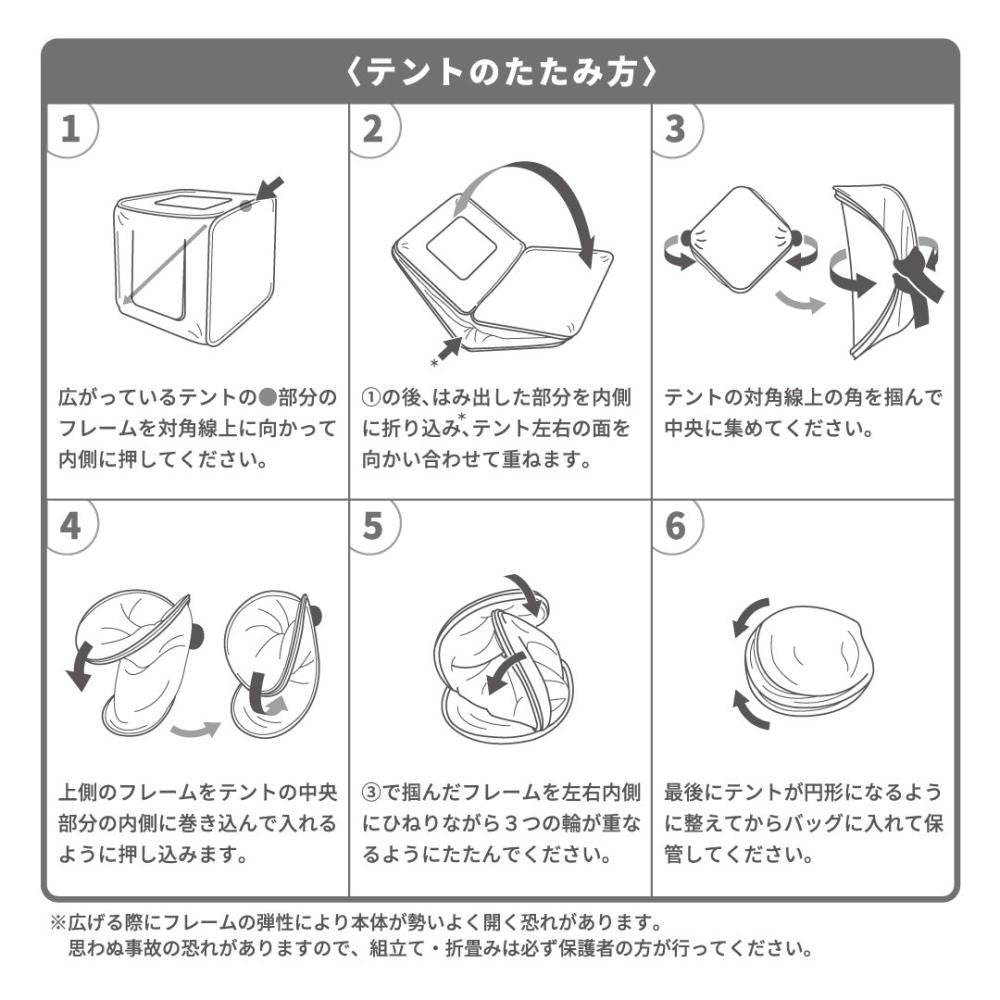 〈テントのたたみ方〉

1

広がっているテントの●部分のフレームを対角線上に向かって内側に押してください。

2

*

①の後、はみ出した部分を内側に折り込み*、テント左右の面を向かい合わせて重ねます。

3

テントの対角線上の角を掴んで中央に集めてください。

4

上側のフレームをテントの中央部分の内側に巻き込んで入れるように押し込みます。

5

③で掴んだフレームを左右内側にひねりながら３つの輪が重なるようにたたんでください。

6

最後にテントが円形になるように整えてからバッグに入れて保管してください。

※広げる際にフレームの弾性により本体が勢いよく開く恐れがあります。
思わぬ事故の恐れがありますので、組立て・折畳みは必ず保護者の方が行ってください。